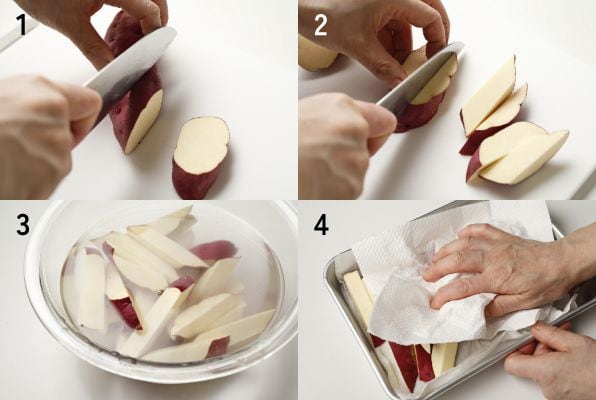 1

2

3

4