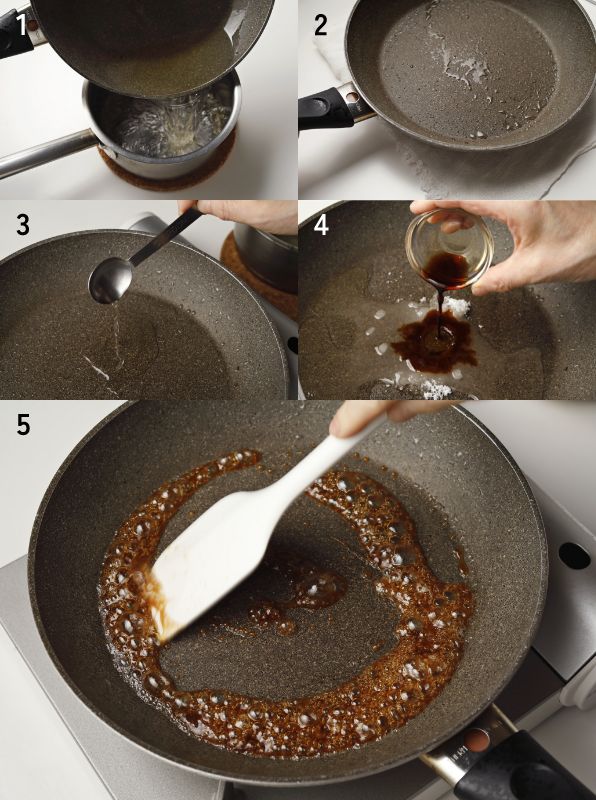 1
2
3
4
5