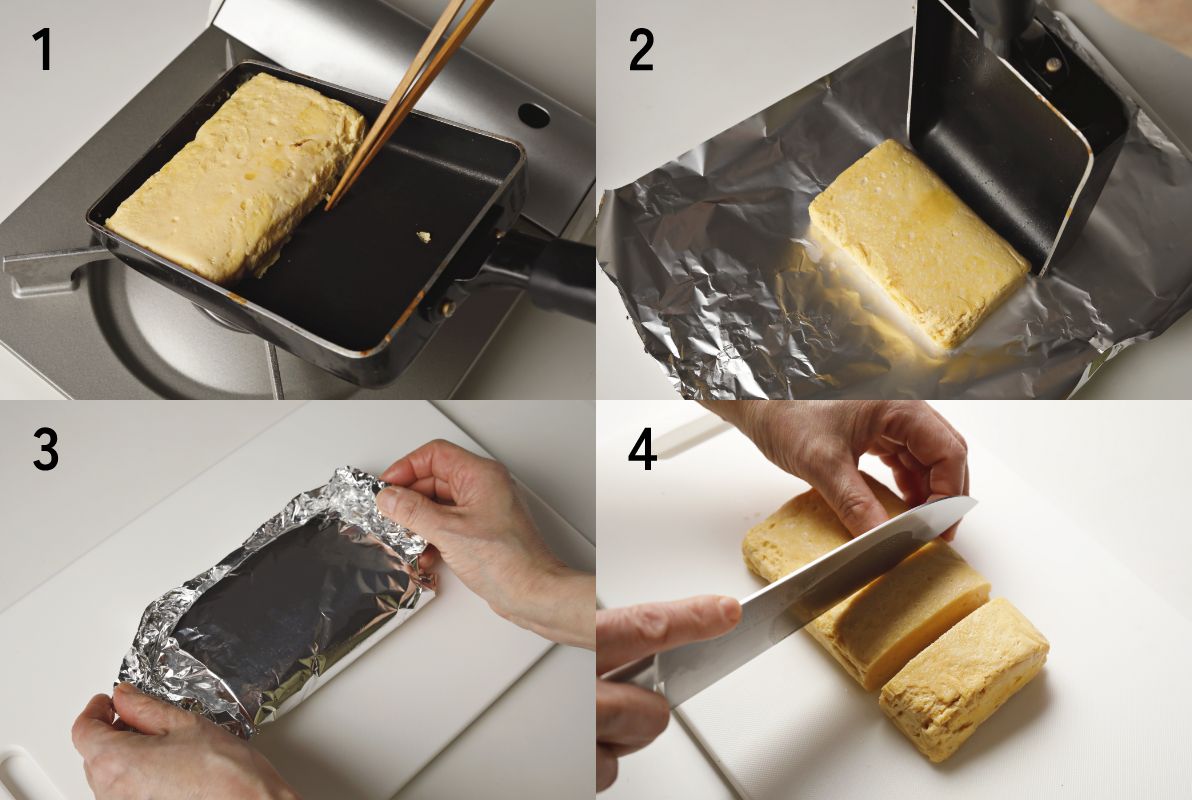 1

2

3

4